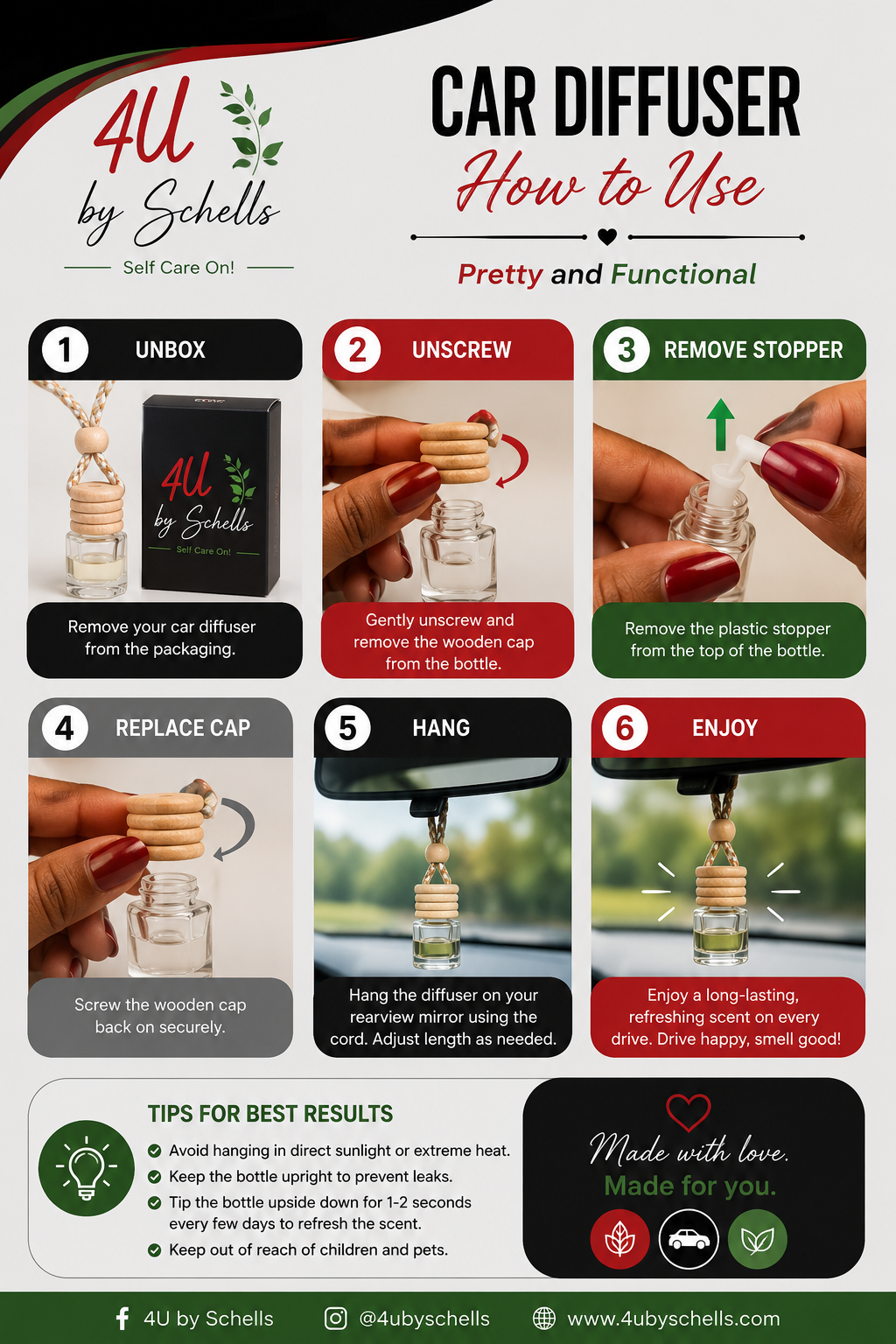 4U by Schells

Self Care On!

CAR DIFFUSER

How to Use

Pretty and Functional

1 UNBOX

4U by Schells

Self Care On!

Remove your car diffuser from the packaging.

2 UNSCREW

Gently unscrew and remove the wooden cap from the bottle.

3 REMOVE STOPPER

Remove the plastic stopper from the top of the bottle.

4 REPLACE CAP

Screw the wooden cap back on securely.

5 HANG

Hang the diffuser on your rearview mirror using the cord. Adjust length as needed.

6 ENJOY

Enjoy a long-lasting, refreshing scent on every drive. Drive happy, smell good!

TIPS FOR BEST RESULTS

Avoid hanging in direct sunlight or extreme heat.

Keep the bottle upright to prevent leaks.

Tip the bottle upside down for 1-2 seconds every few days to refresh the scent.

Keep out of reach of children and pets.

Made with love.

Made for you.

4U by Schells

@4ubyschells

www.4ubyschells.com